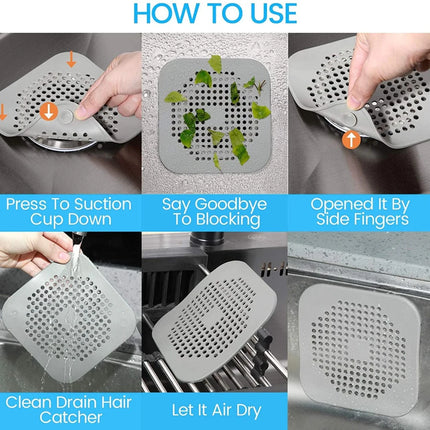 HOW TO USE

Press To Suction Cup Down

Say Goodbye To Blocking

Opened It By Side Fingers

Clean Drain Hair Catcher

Let It Air Dry