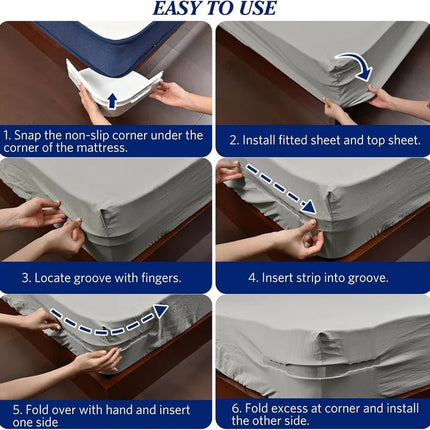 EASY TO USE

1. Snap the non-slip corner under the corner of the mattress.

2. Install fitted sheet and top sheet.

3. Locate groove with fingers.

4. Insert strip into groove.

5. Fold over with hand and insert one side

6. Fold excess at corner and install the other side.