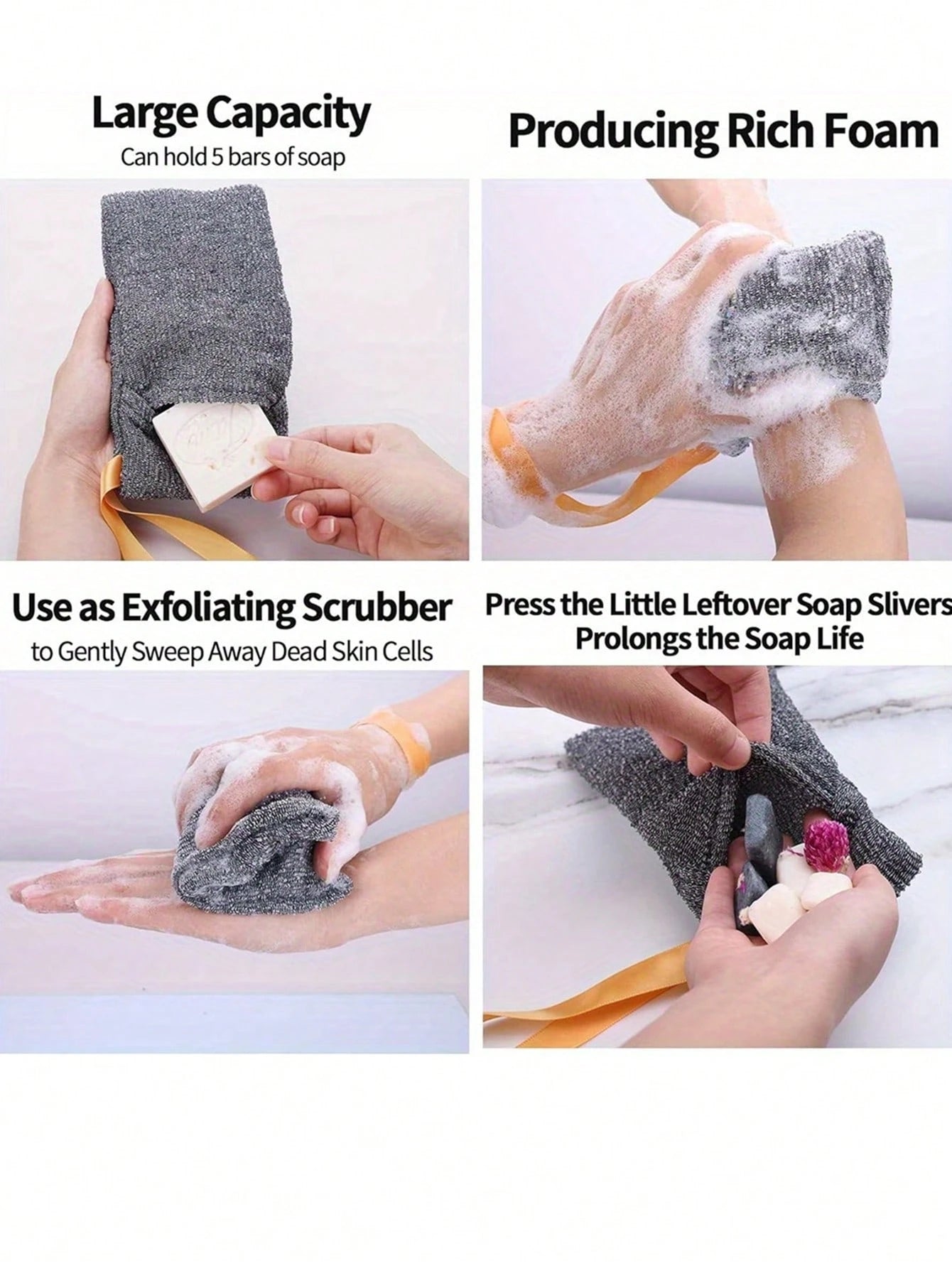 Large Capacity
Can hold 5 bars of soap

Producing Rich Foam

Use as Exfoliating Scrubber
to Gently Sweep Away Dead Skin Cells

Press the Little Leftover Soap Slivers
Prolongs the Soap Life