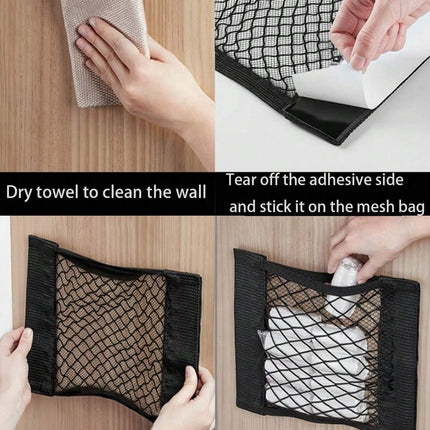 Dry towel to clean the wall

Tear off the adhesive side and stick it on the mesh bag