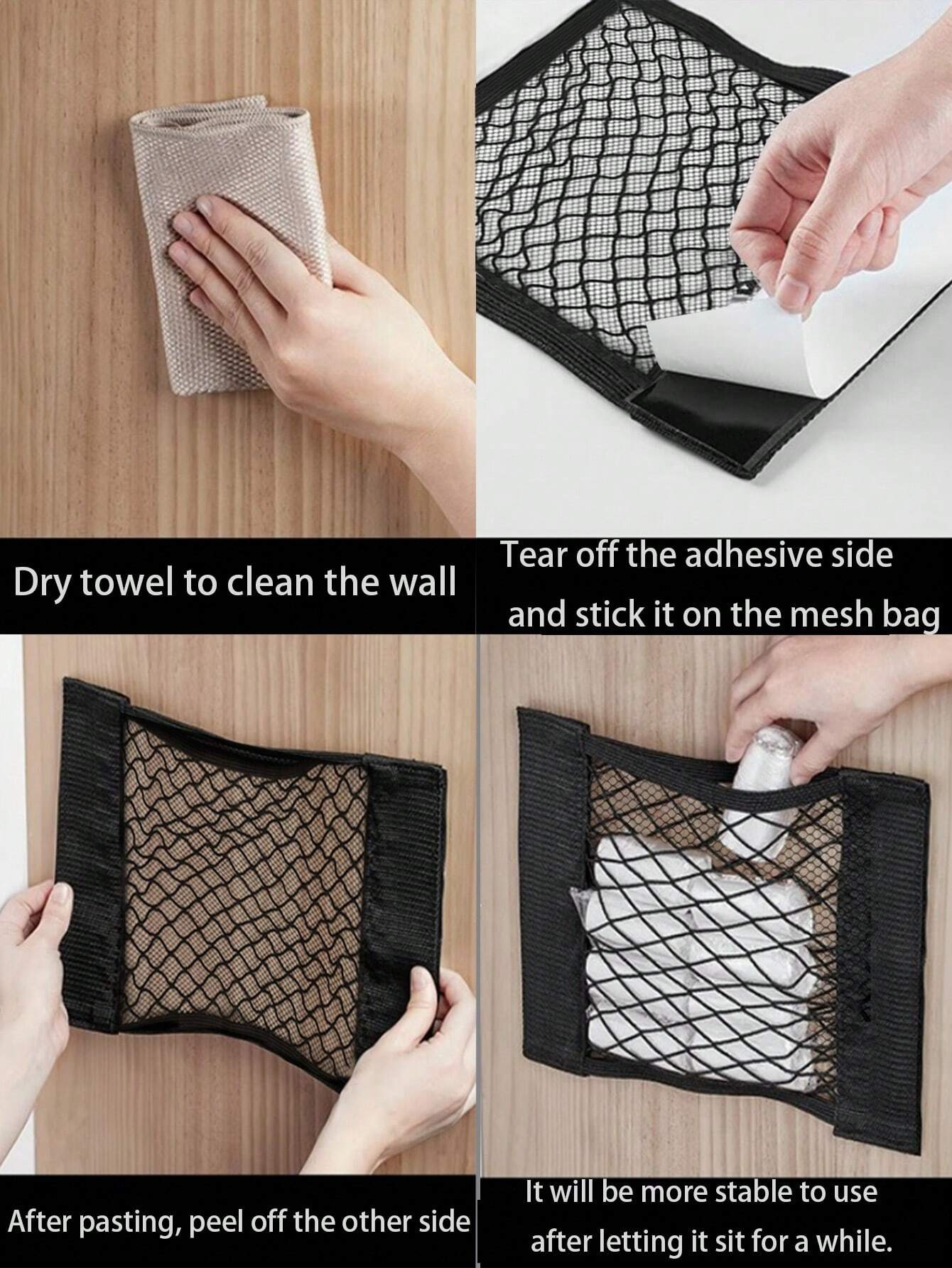 Dry towel to clean the wall

Tear off the adhesive side and stick it on the mesh bag

After pasting, peel off the other side

It will be more stable to use after letting it sit for a while.